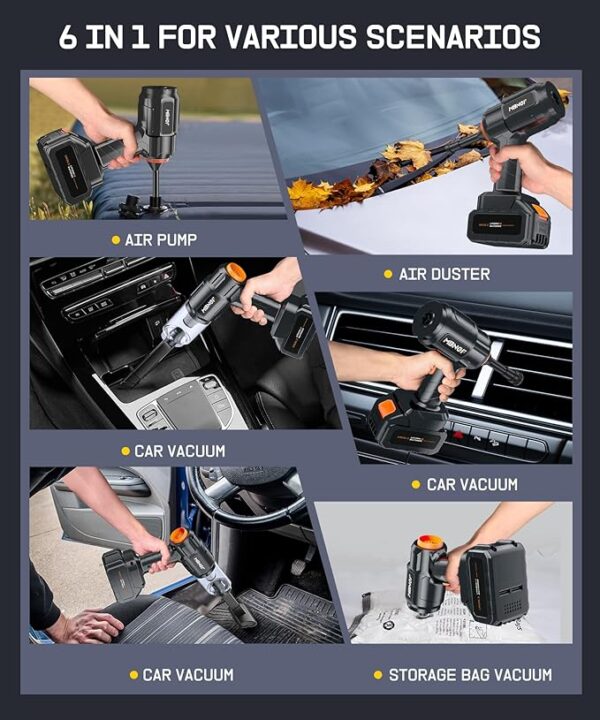 6 IN 1 FOR VARIOUS SCENARIOS

AIR PUMP

AIR DUSTER

CAR VACUUM

CAR VACUUM

CAR VACUUM

STORAGE BAG VACUUM